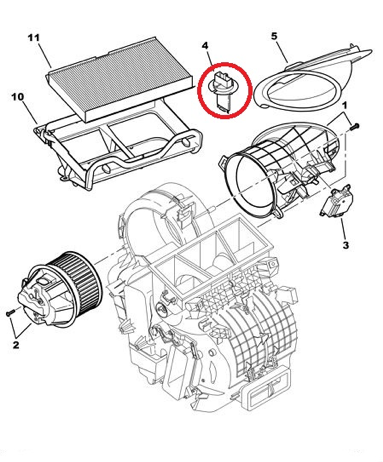 11
4
5
10
1
3
2